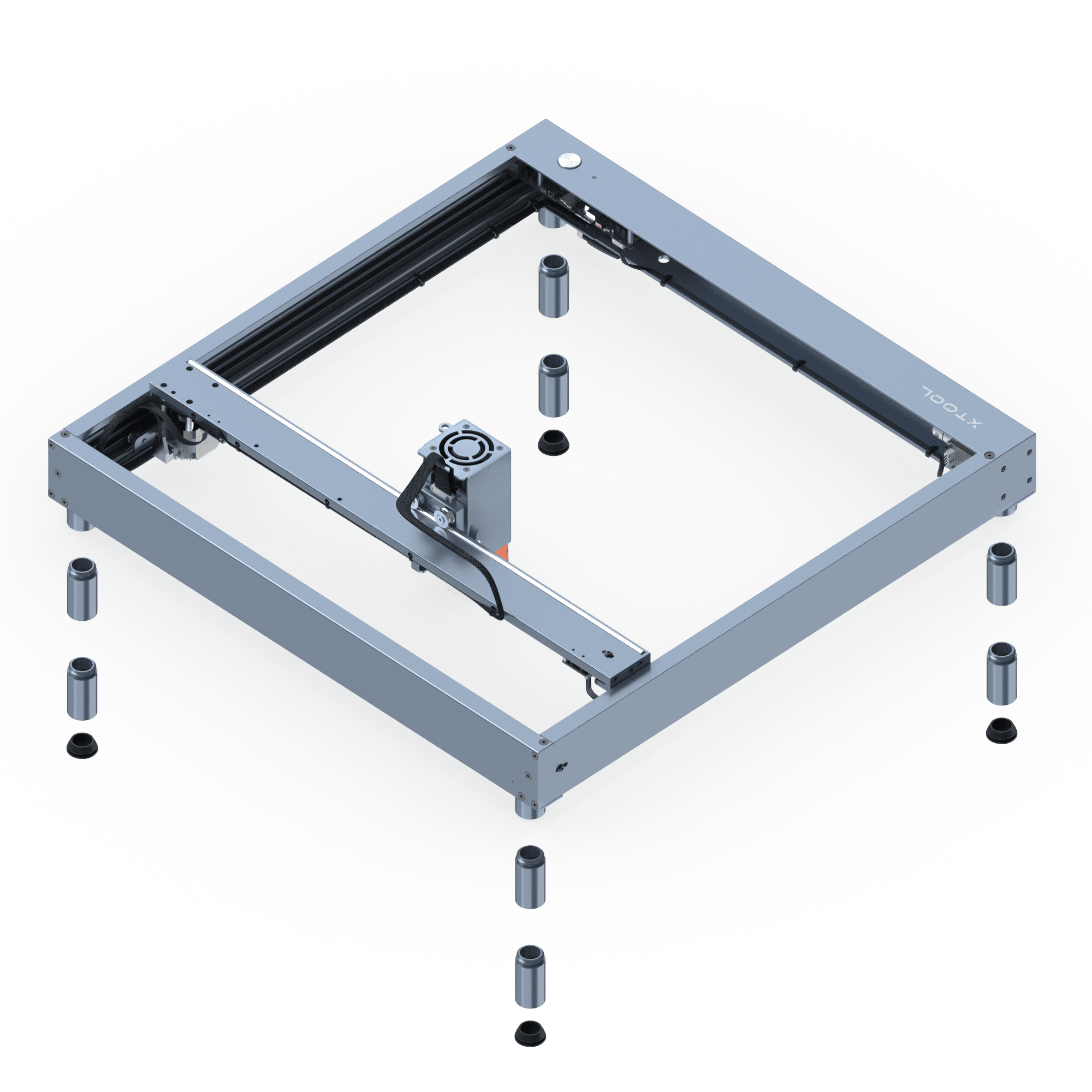 XTOOL