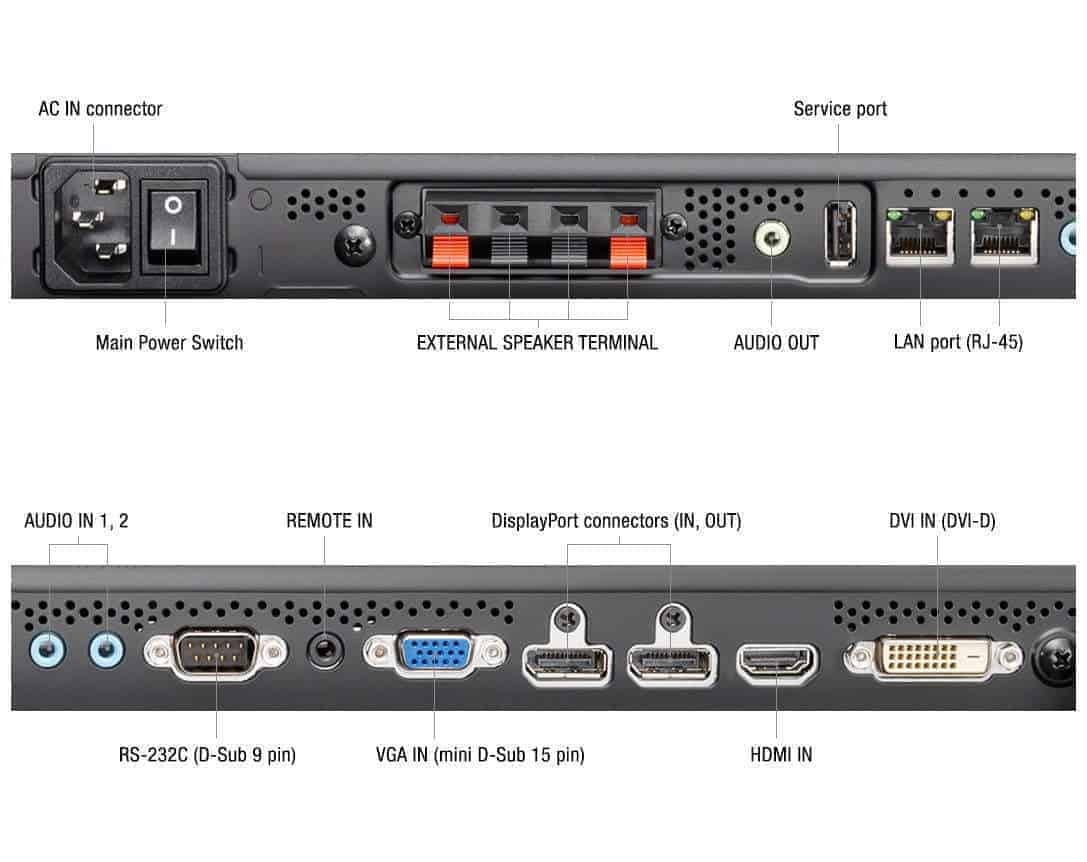 AC IN connector

Service port

Main Power Switch

EXTERNAL SPEAKER TERMINAL

AUDIO OUT

LAN port (RJ-45)

AUDIO IN 1, 2

REMOTE IN

DisplayPort connectors (IN, OUT)

DVI IN (DVI-D)

RS-232C (D-Sub 9 pin)

VGA IN (mini D-Sub 15 pin)

HDMI IN